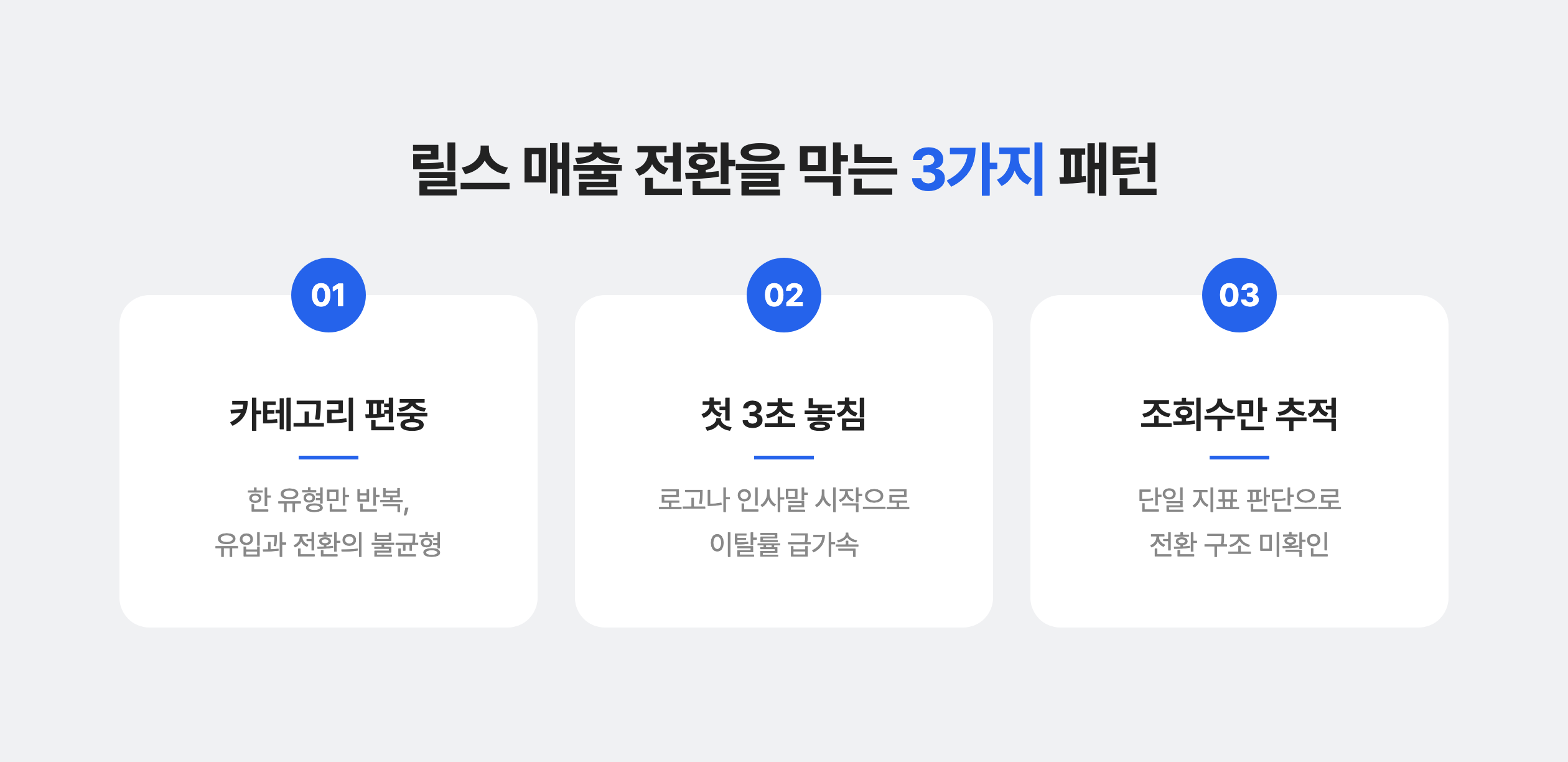 릴스 매출 전환을 막는 3가지 패턴

01

카테고리 편중

한 유형만 반복,
유입과 전환의 불균형

02

첫 3초 놓침

로고나 인사말 시작으로
이탈률 급가속

03

조회수만 추적

단일 지표 판단으로
전환 구조 미확인