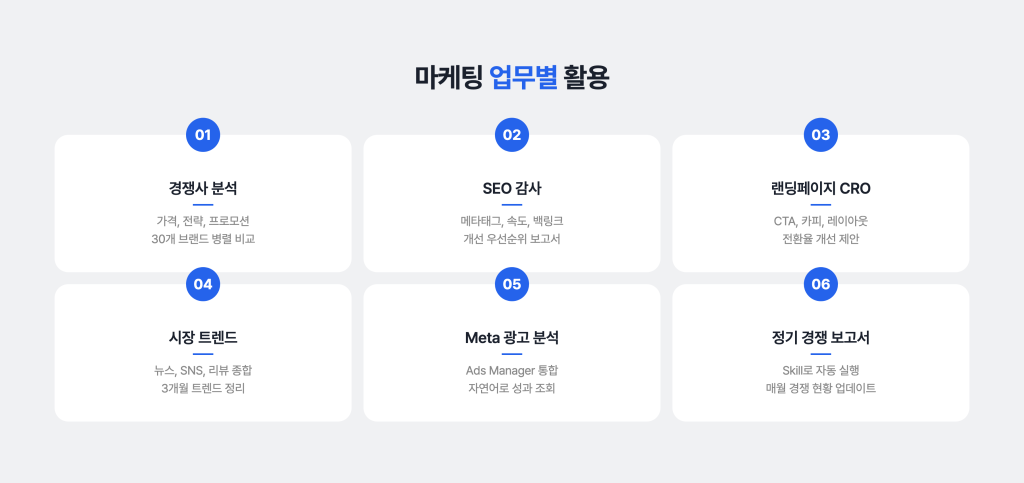 마케팅 업무별 활용

01

경쟁사 분석

가격, 전략, 프로모션
30개 브랜드 병렬 비교

02

SEO 감사

메타태그, 속도, 백링크
개선 우선순위 보고서

03

랜딩페이지 CRO

CTA, 카피, 레이아웃
전환율 개선 제안

04

시장 트렌드

뉴스, SNS, 리뷰 종합
3개월 트렌드 정리

05

Meta 광고 분석

Ads Manager 통합
자연어로 성과 조회

06

정기 경쟁 보고서

Skill로 자동 실행
매월 경쟁 현황 업데이트