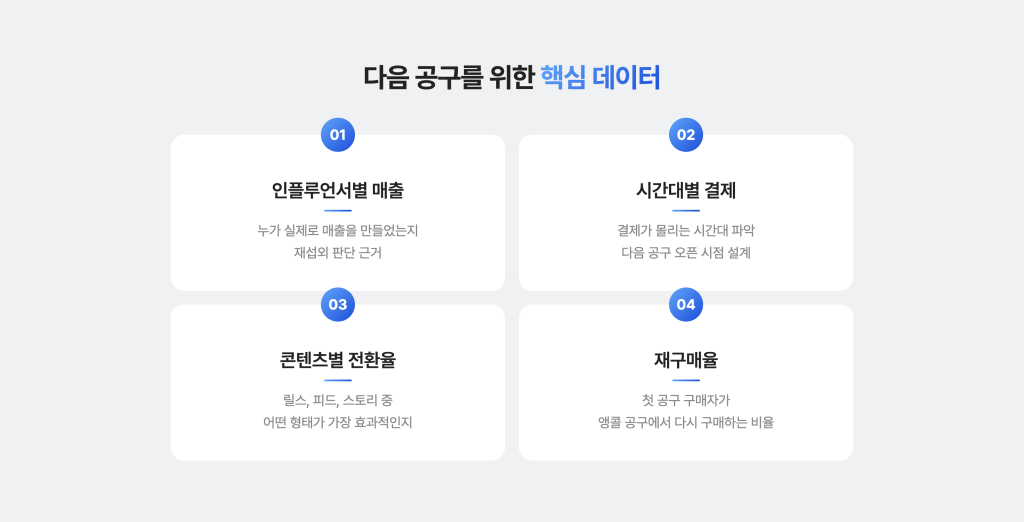 다음 공구를 위한 핵심 데이터

01
인플루언서별 매출
누가 실제로 매출을 만들었는지
재섭외 판단 근거

02
시간대별 결제
결제가 몰리는 시간대 파악
다음 공구 오픈 시점 설계

03
콘텐츠별 전환율
릴스, 피드, 스토리 중
어떤 형태가 가장 효과적인지

04
재구매율
첫 공구 구매자가
앵콜 공구에서 다시 구매하는 비율