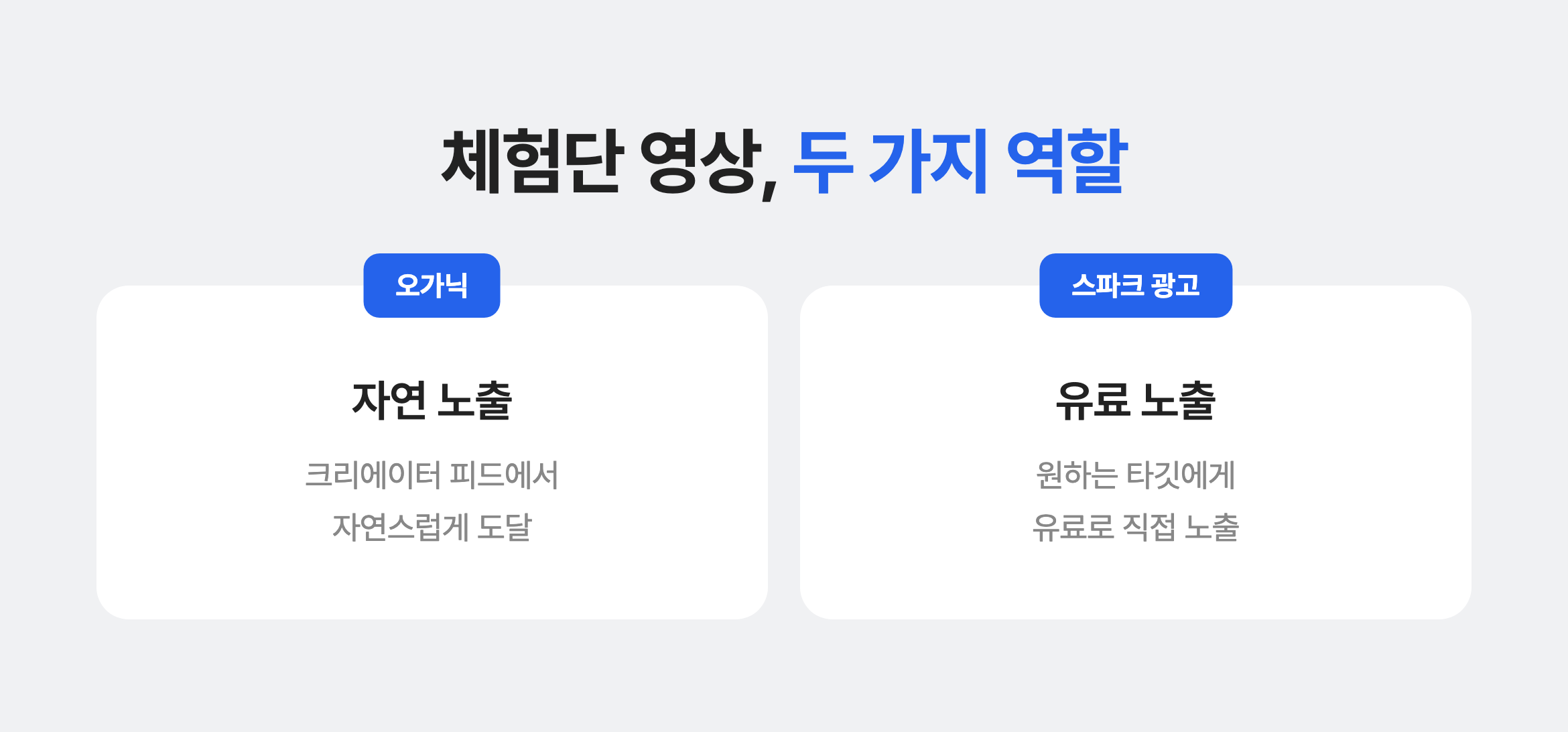 체험단 영상, 두 가지 역할

오가닉

자연 노출

크리에이터 피드에서
자연스럽게 도달

스파크 광고

유료 노출

원하는 타깃에게
유료로 직접 노출