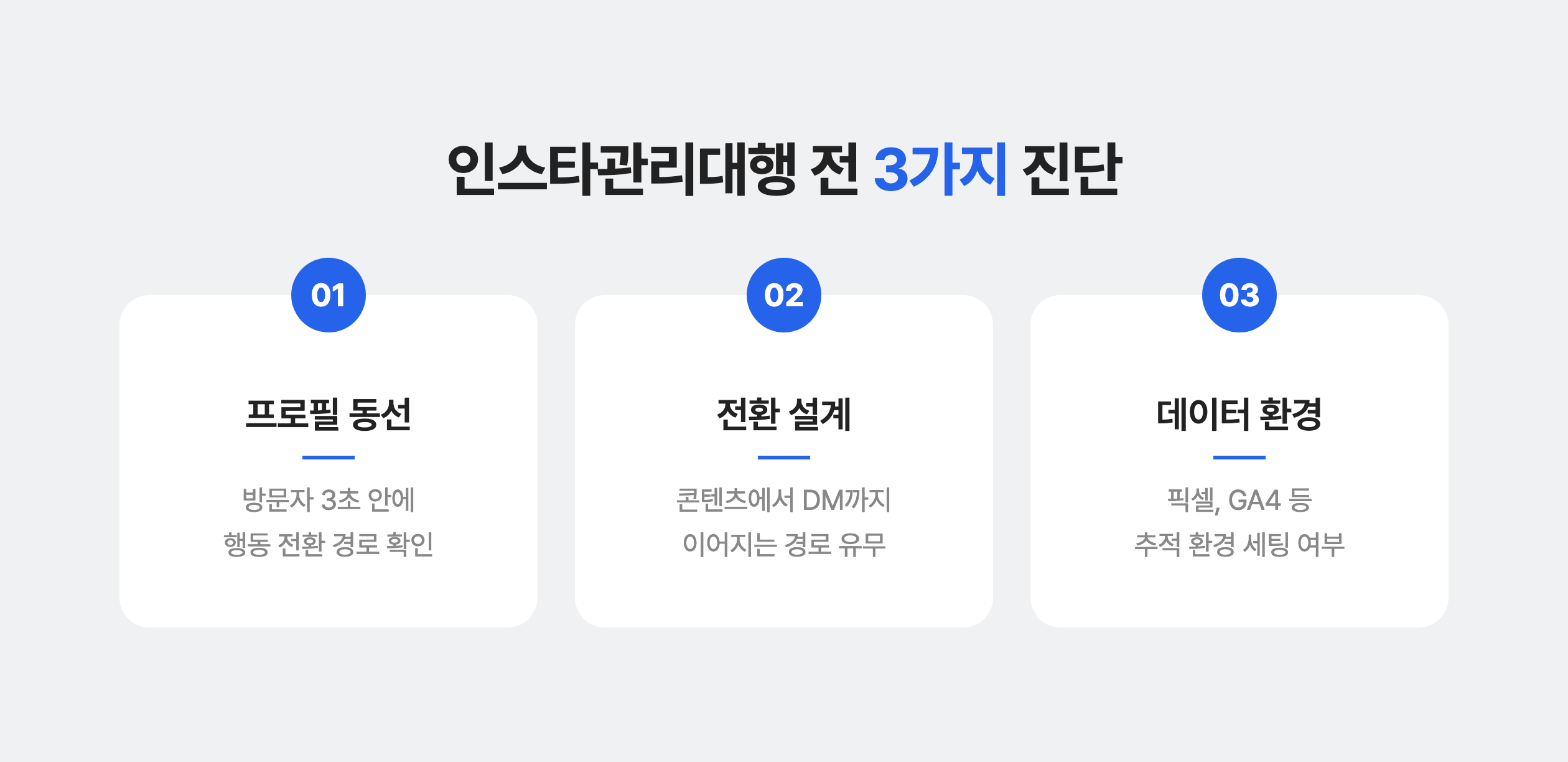 인스타관리대행 전 3가지 진단

01

프로필 동선

방문자 3초 안에
행동 전환 경로 확인

02

전환 설계

콘텐츠에서 DM까지
이어지는 경로 유무

03

데이터 환경

픽셀, GA4 등
추적 환경 세팅 여부